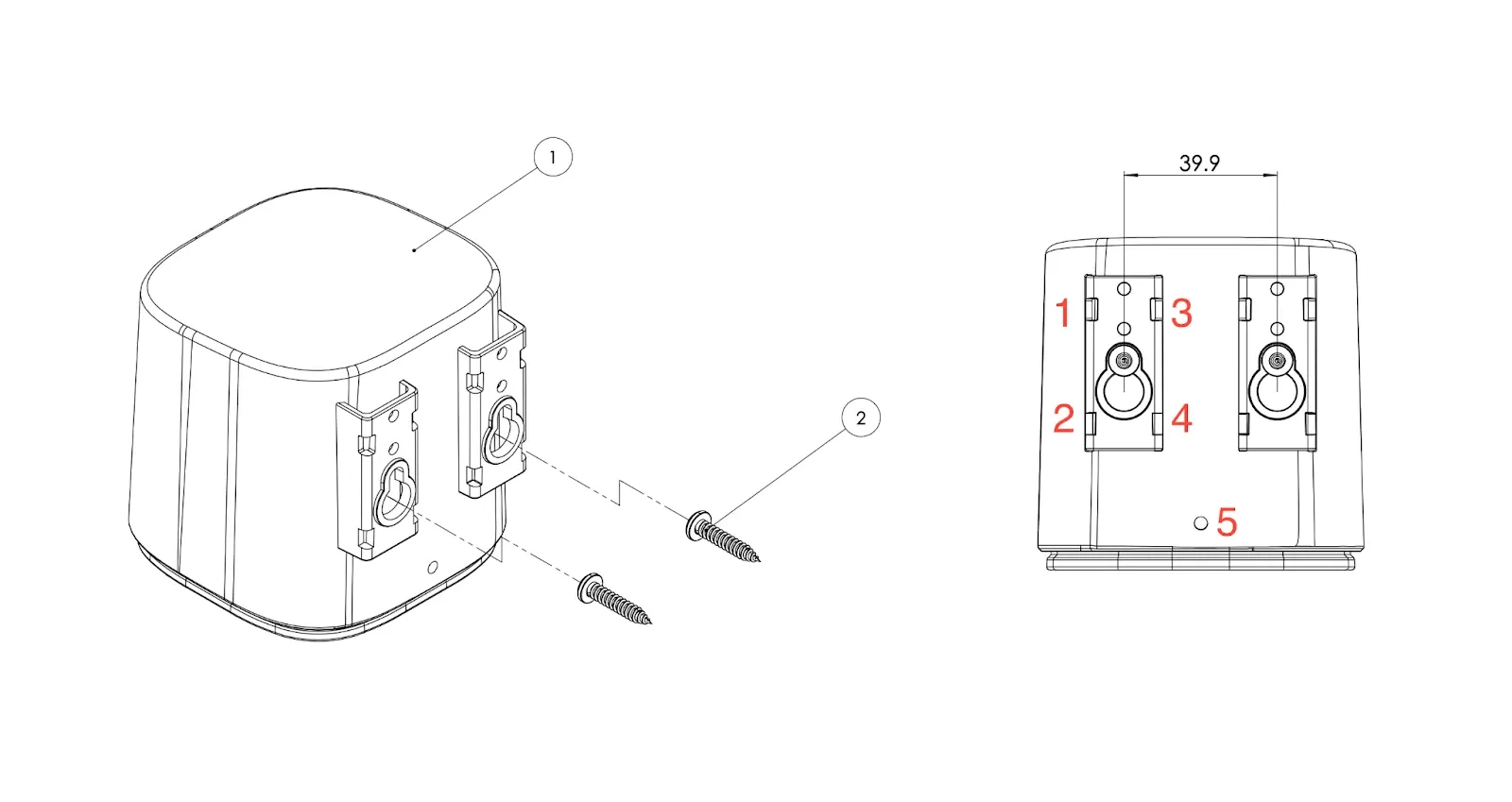 1

2

39.9

1

3

2

4

5