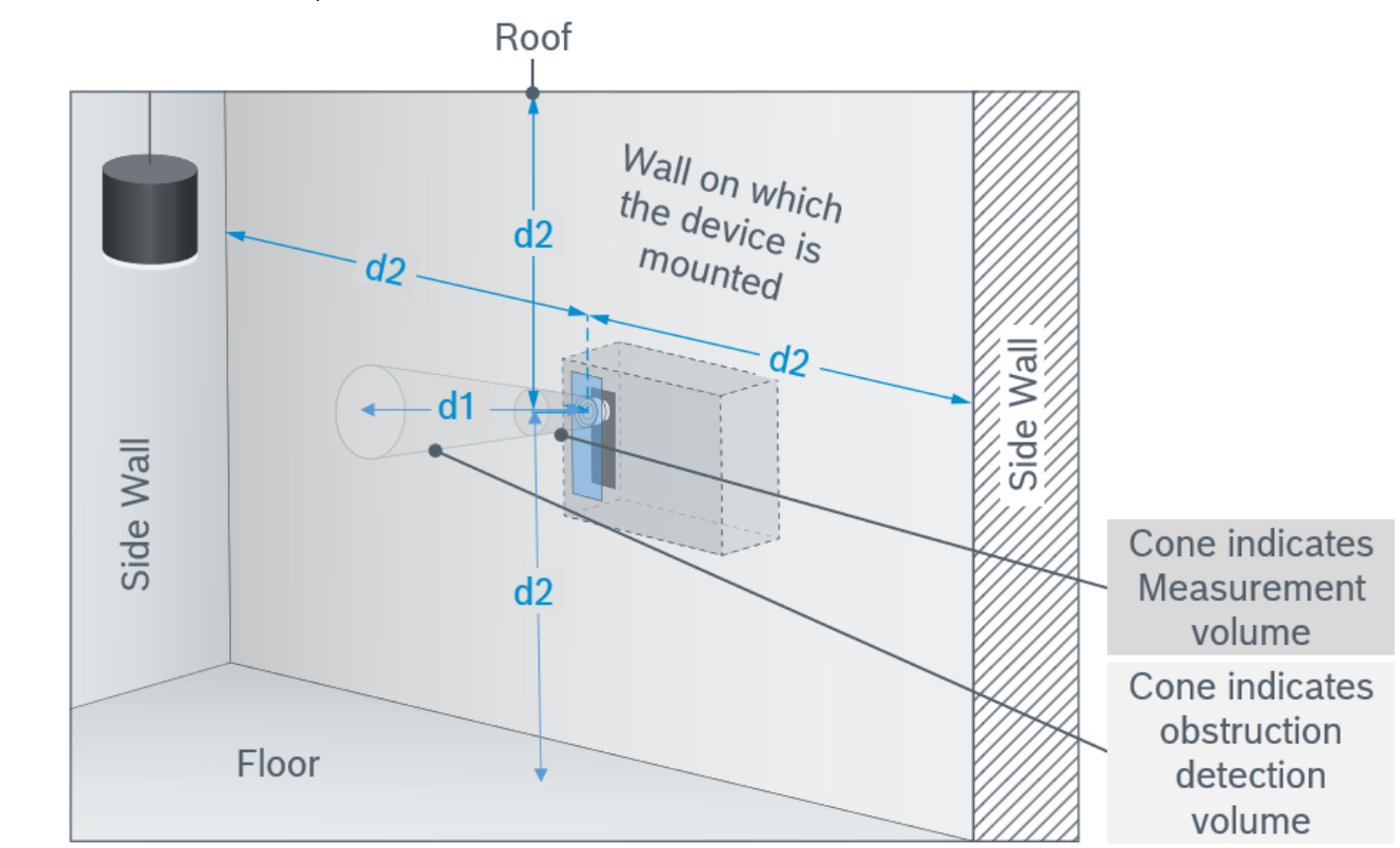 Roof

Wall on which the device is mounted

d2

d2

d2

d1

d2

Side Wall

Side Wall

Floor

Cone indicates Measurement volume

Cone indicates obstruction detection volume